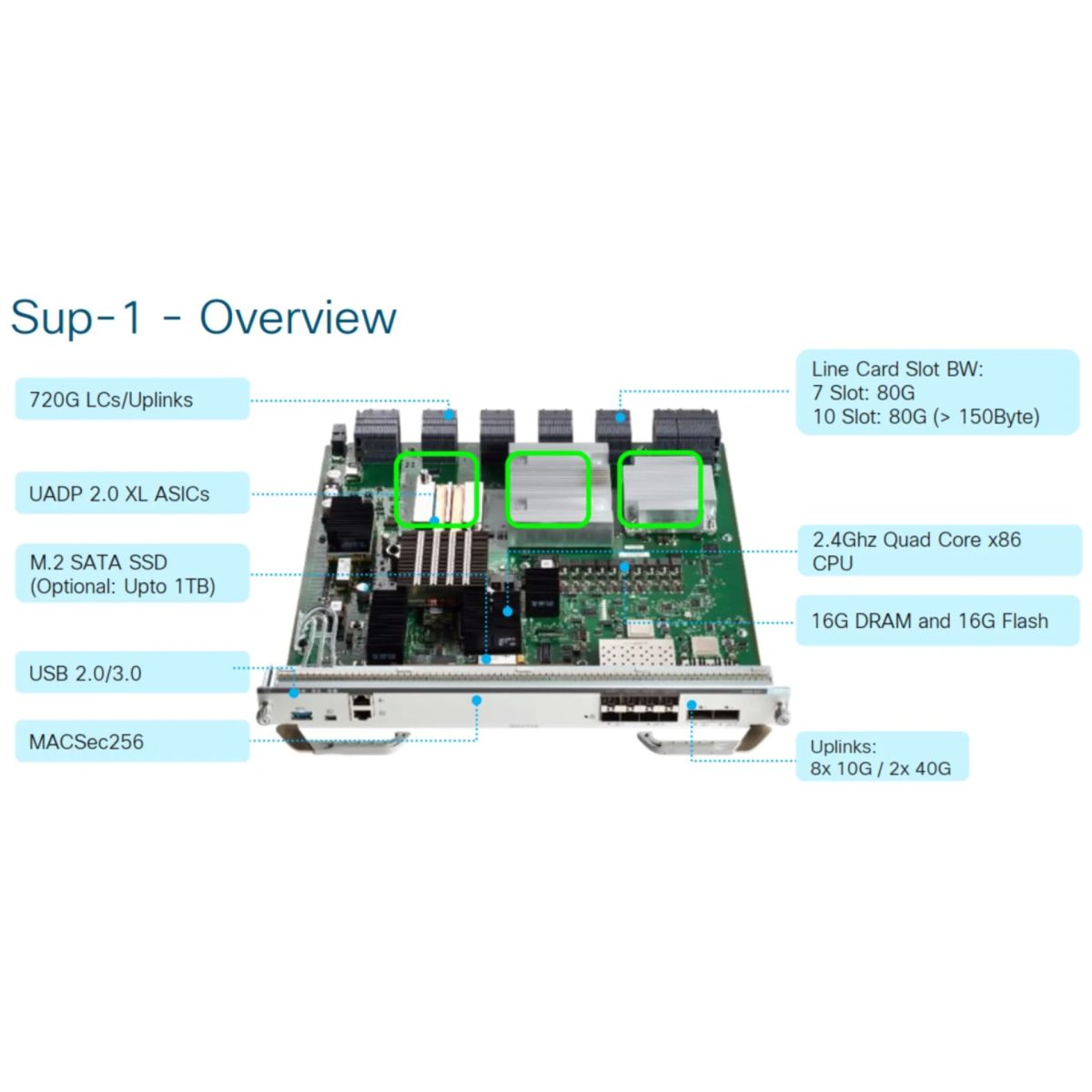 Sup-1 - Overview

720G LCs/Uplinks

UADP 2.0 XL ASICs

M.2 SATA SSD
(Optional: Upto 1TB)

USB 2.0/3.0

MACSec256

Line Card Slot BW:
7 Slot: 80G
10 Slot: 80G (> 150Byte)

2.4Ghz Quad Core x86 CPU

16G DRAM and 16G Flash

Uplinks:
8x 10G / 2x 40G