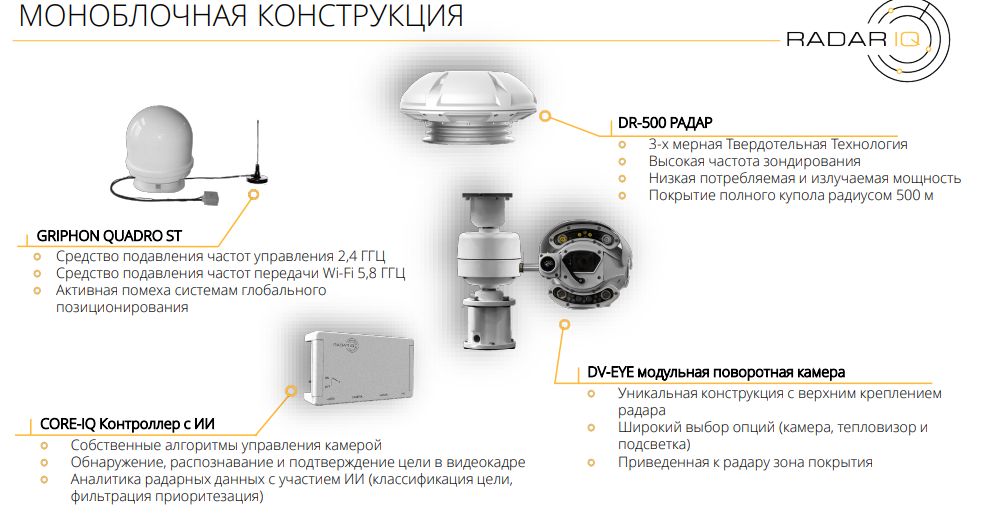 МОНОБЛОЧНАЯ КОНСТРУКЦИЯ

RADAR IQ

DR-500 РАДАР
3-х мерная Твердотельная Технология
Высокая частота зондирования
Низкая потребляемая и излучаемая мощность
Покрытие полного купола радиусом 500 м

GRIPHON QUADRO ST
Средство подавления частот управления 2,4 ГГЦ
Средство подавления частот передачи Wi-Fi 5,8 ГГЦ
Активная помеха системам глобального позиционирования

DV-EYE модульная поворотная камера
Уникальная конструкция с верхним креплением радара
Широкий выбор опций (камера, тепловизор и подсветка)
Приведенная к радару зона покрытия

CORE-IQ Контроллер с ИИ
Собственные алгоритмы управления камерой
Обнаружение, распознавание и подтверждение цели в видеокадре
Аналитика радарных данных с участием ИИ (классификация цели, фильтрация приоритезация)