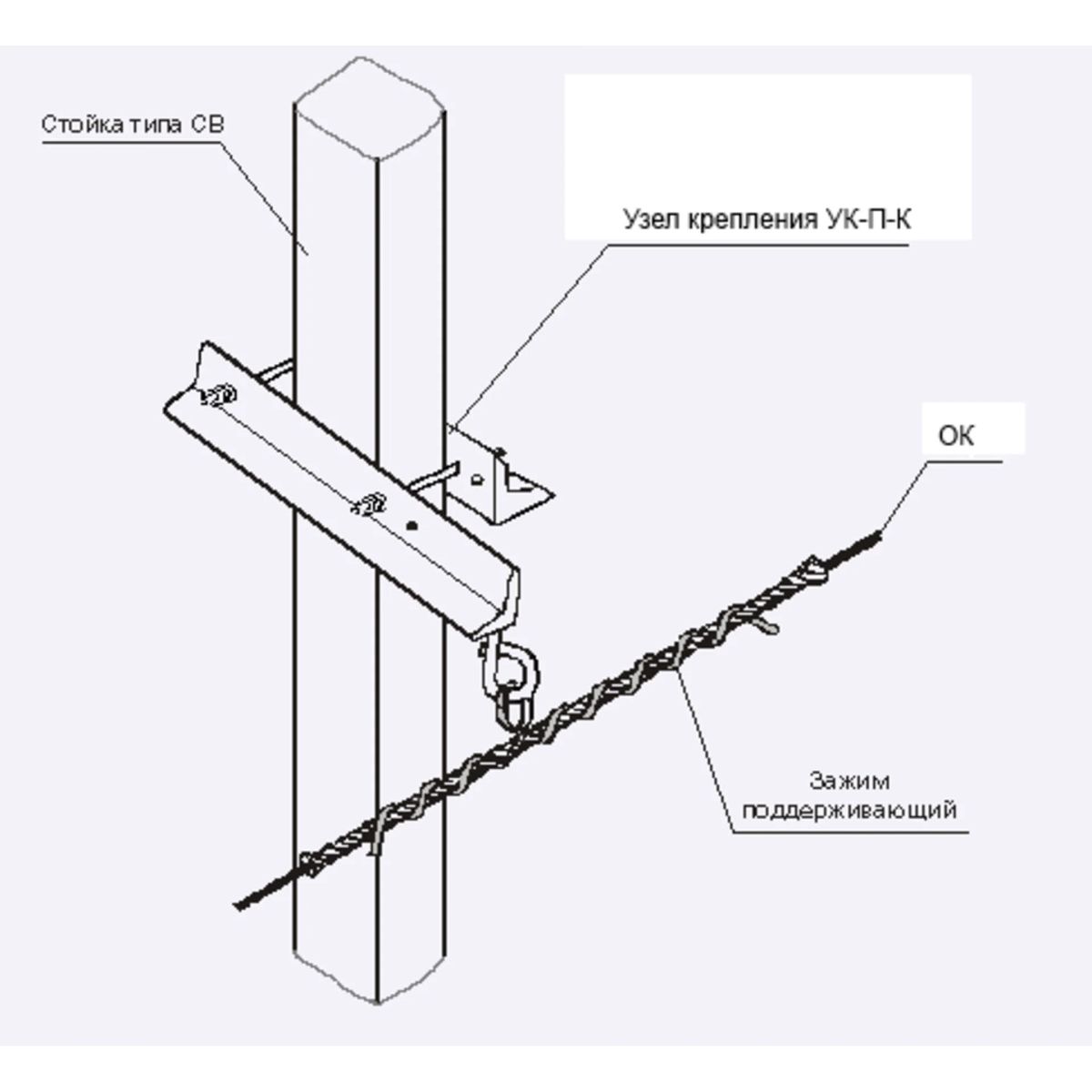 Стойка типа СВ

Узел крепления УК-П-К

ОК

Зажим поддерживающий