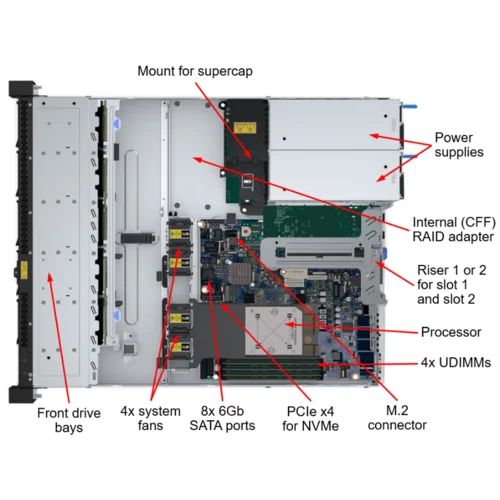 Mount for supercap

Power supplies

Internal (CFF) RAID adapter

Riser 1 or 2 for slot 1 and slot 2

Processor

4x UDIMMs

Front drive bays

4x system fans

8x 6Gb SATA ports

PCIe x4 for NVMe

M.2 connector